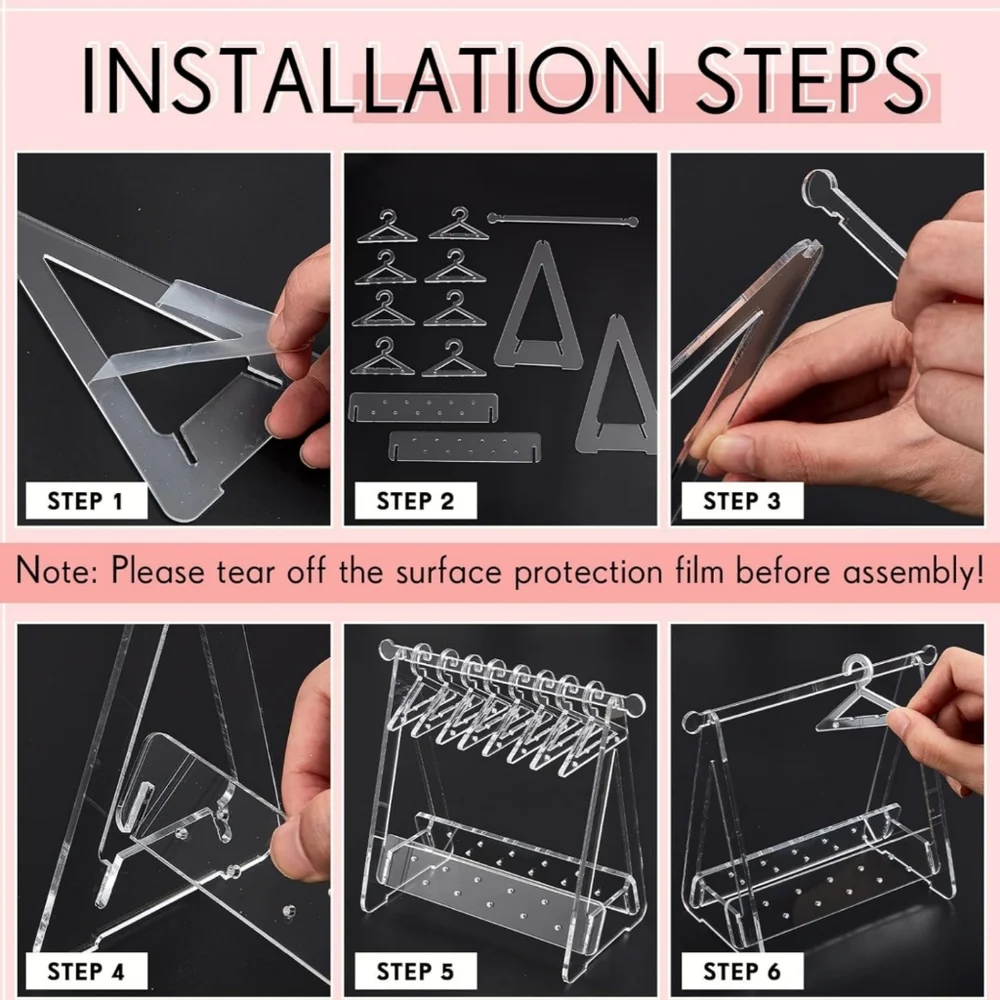 INSTALLATION STEPS

STEP 1

STEP 2

STEP 3

Note: Please tear off the surface protection film before assembly!

STEP 4

STEP 5

STEP 6